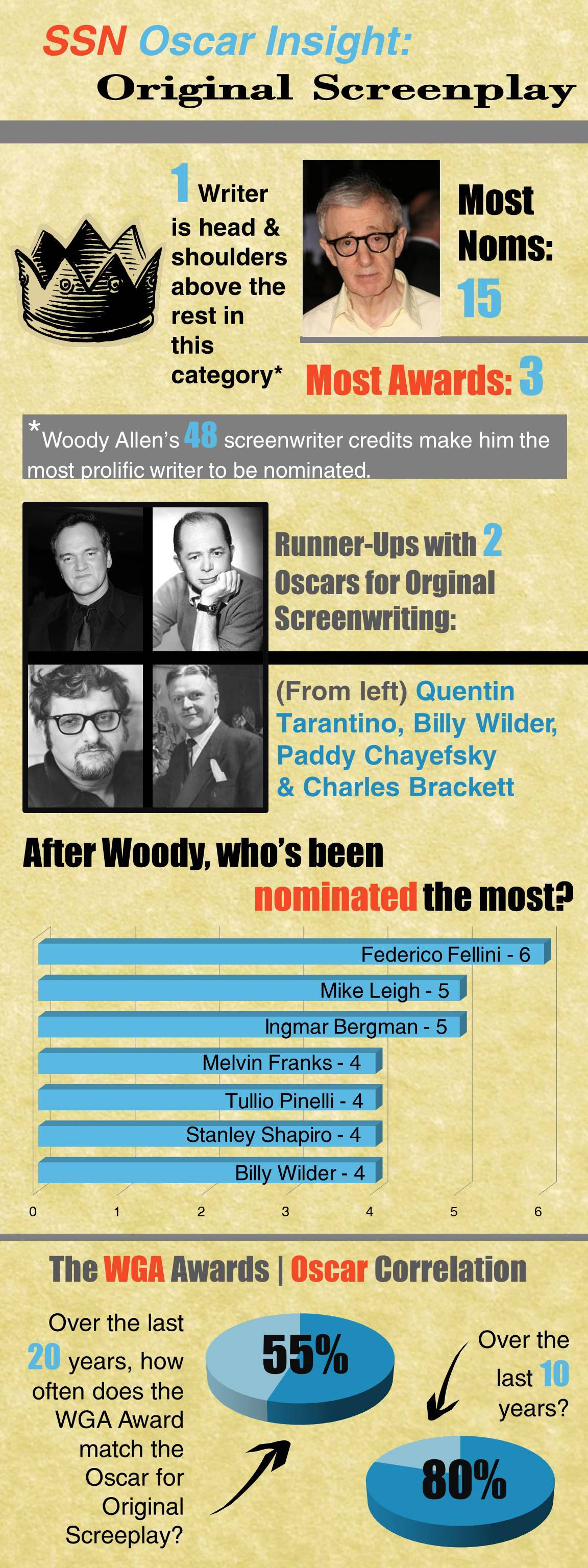 SSN Oscar Insight:
Original Screenplay

1 Writer is head & shoulders above the rest in this category*

Most Noms: 15

Most Awards: 3

*Woody Allen's 48 screenwriter credits make him the most prolific writer to be nominated.

Runner-Ups with 2 Oscars for Orginal Screenwriting:

(From left) Quentin Tarantino, Billy Wilder, Paddy Chayefsky & Charles Brackett

After Woody, who's been nominated the most?

Federico Fellini - 6
Mike Leigh - 5
Ingmar Bergman - 5
Melvin Franks - 4
Tullio Pinelli - 4
Stanley Shapiro - 4
Billy Wilder - 4

0 1 2 3 4 5 6

The WGA Awards | Oscar Correlation

Over the last 20 years, how often does the WGA Award match the Oscar for Original Screeplay?

55%

Over the last 10 years?

80%